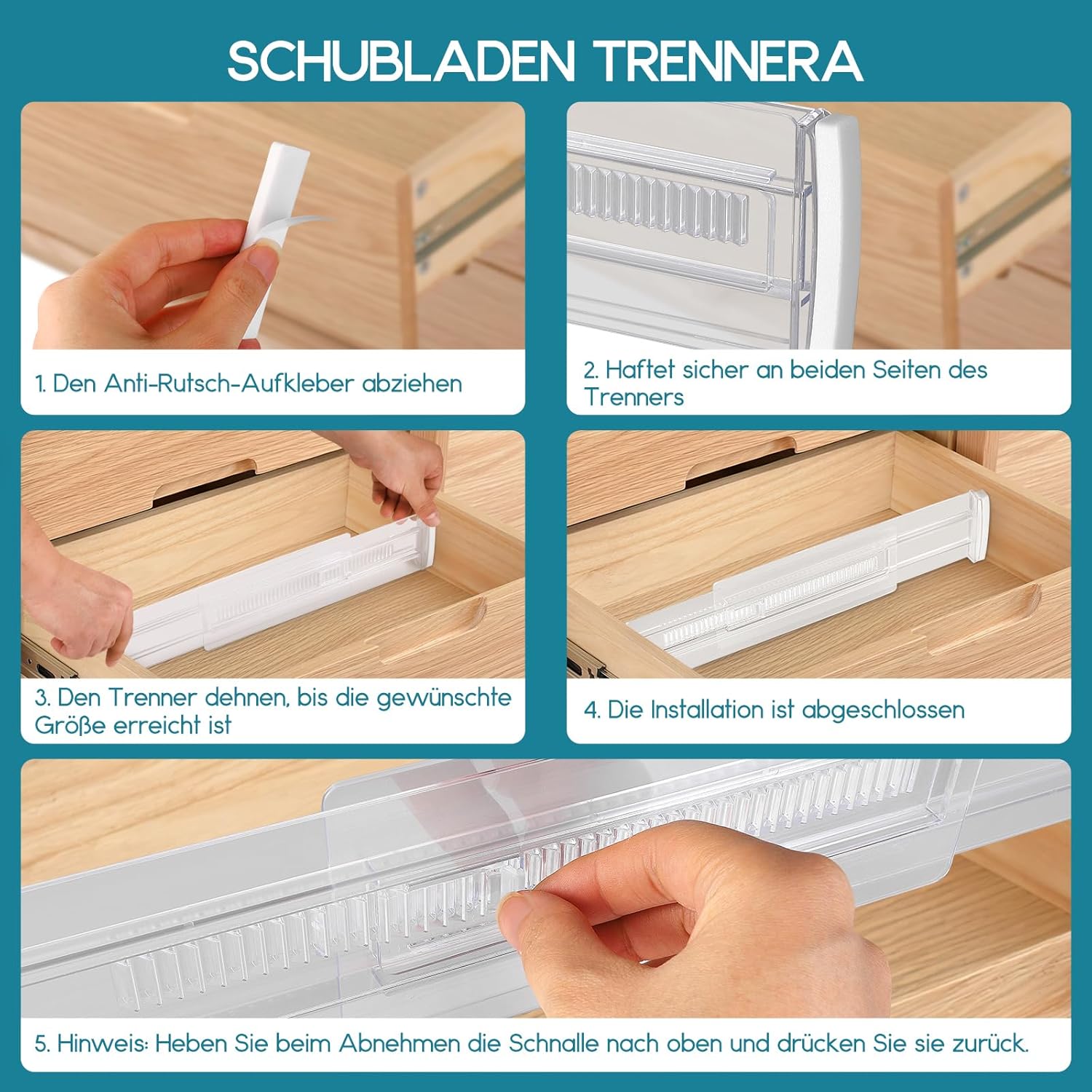 SCHUBLADEN TRENNERA

1. Den Anti-Rutsch-Aufkleber abziehen

2. Haftet sicher an beiden Seiten des Trenners

3. Den Trenner dehnen, bis die gewünschte Größe erreicht ist

4. Die Installation ist abgeschlossen

5. Hinweis: Heben Sie beim Abnehmen die Schnalle nach oben und drücken Sie sie zurück.