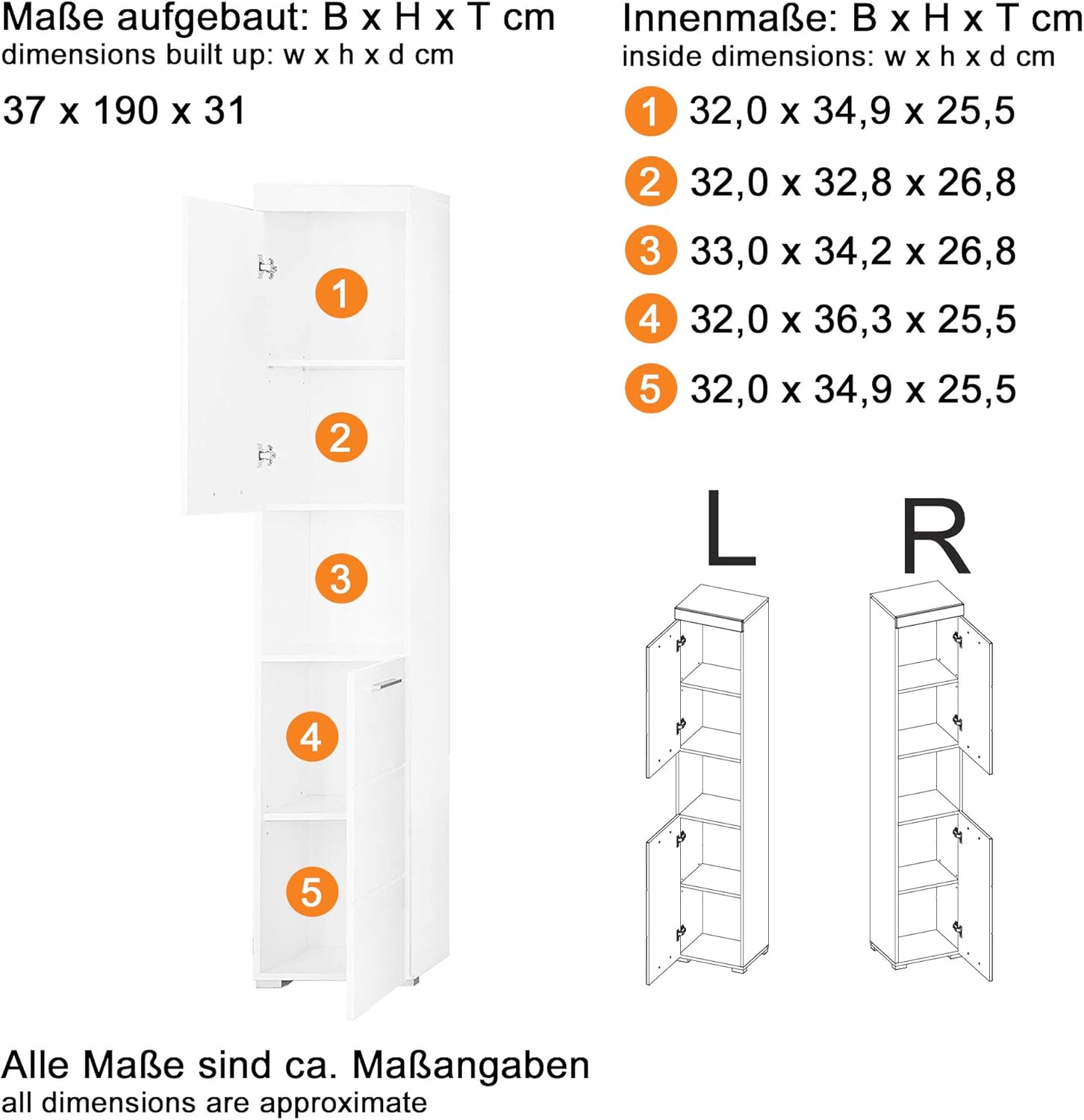 Maße aufgebaut: B x H x T cm
dimensions built up: w x h x d cm

37 x 190 x 31

1
2
3
4
5

Innenmaße: B x H x T cm
inside dimensions: w x h x d cm

1 32,0 x 34,9 x 25,5
2 32,0 x 32,8 x 26,8
3 33,0 x 34,2 x 26,8
4 32,0 x 36,3 x 25,5
5 32,0 x 34,9 x 25,5

L R

Alle Maße sind ca. Maßangaben
all dimensions are approximate