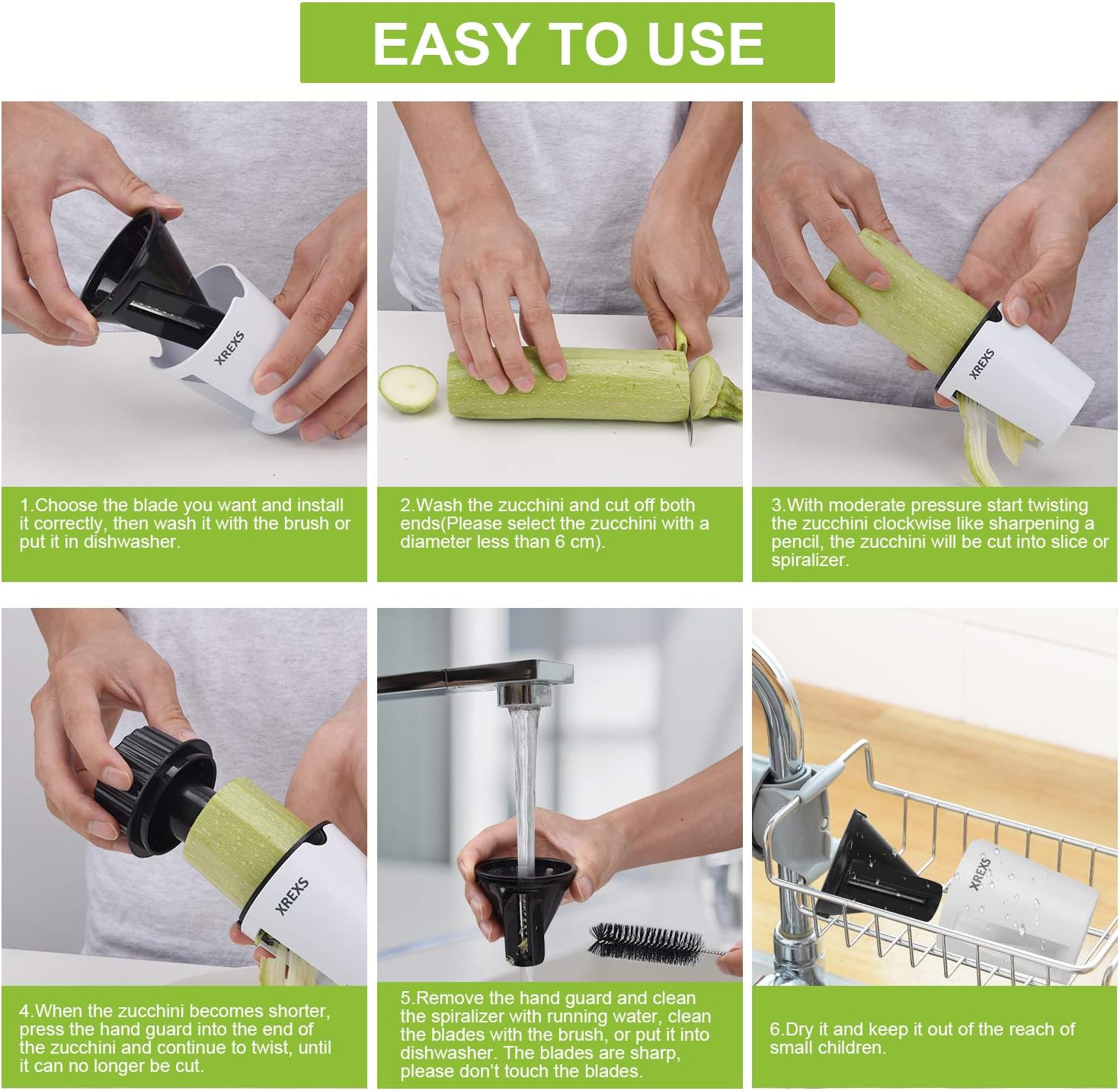 EASY TO USE

XREXS

1.Choose the blade you want and install it correctly, then wash it with the brush or put it in dishwasher.

2.Wash the zucchini and cut off both ends(Please select the zucchini with a diameter less than 6 cm).

XREXS

3.With moderate pressure start twisting the zucchini clockwise like sharpening a pencil, the zucchini will be cut into slice or spiralizer.

XREXS

4.When the zucchini becomes shorter, press the hand guard into the end of the zucchini and continue to twist, until it can no longer be cut.

5.Remove the hand guard and clean the spiralizer with running water, clean the blades with the brush, or put it into dishwasher. The blades are sharp, please don't touch the blades.

XREXS

6.Dry it and keep it out of the reach of small children.