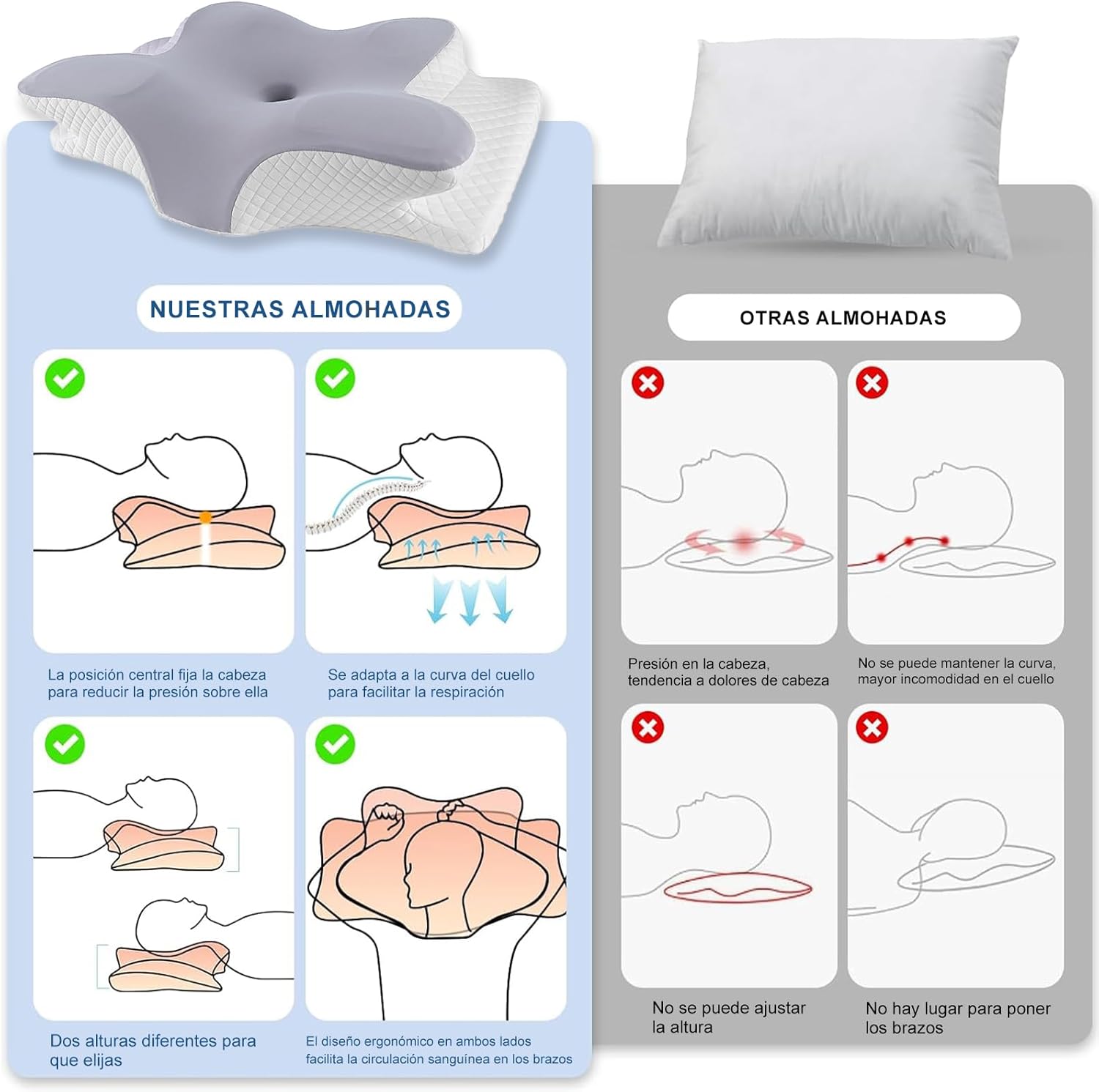 NUESTRAS ALMOHADAS

La posición central fija la cabeza para reducir la presión sobre ella

Se adapta a la curva del cuello para facilitar la respiración

Dos alturas diferentes para que elijas

El diseño ergonómico en ambos lados facilita la circulación sanguínea en los brazos

OTRAS ALMOHADAS

Presión en la cabeza, tendencia a dolores de cabeza

No se puede mantener la curva, mayor incomodidad en el cuello

No se puede ajustar la altura

No hay lugar para poner los brazos