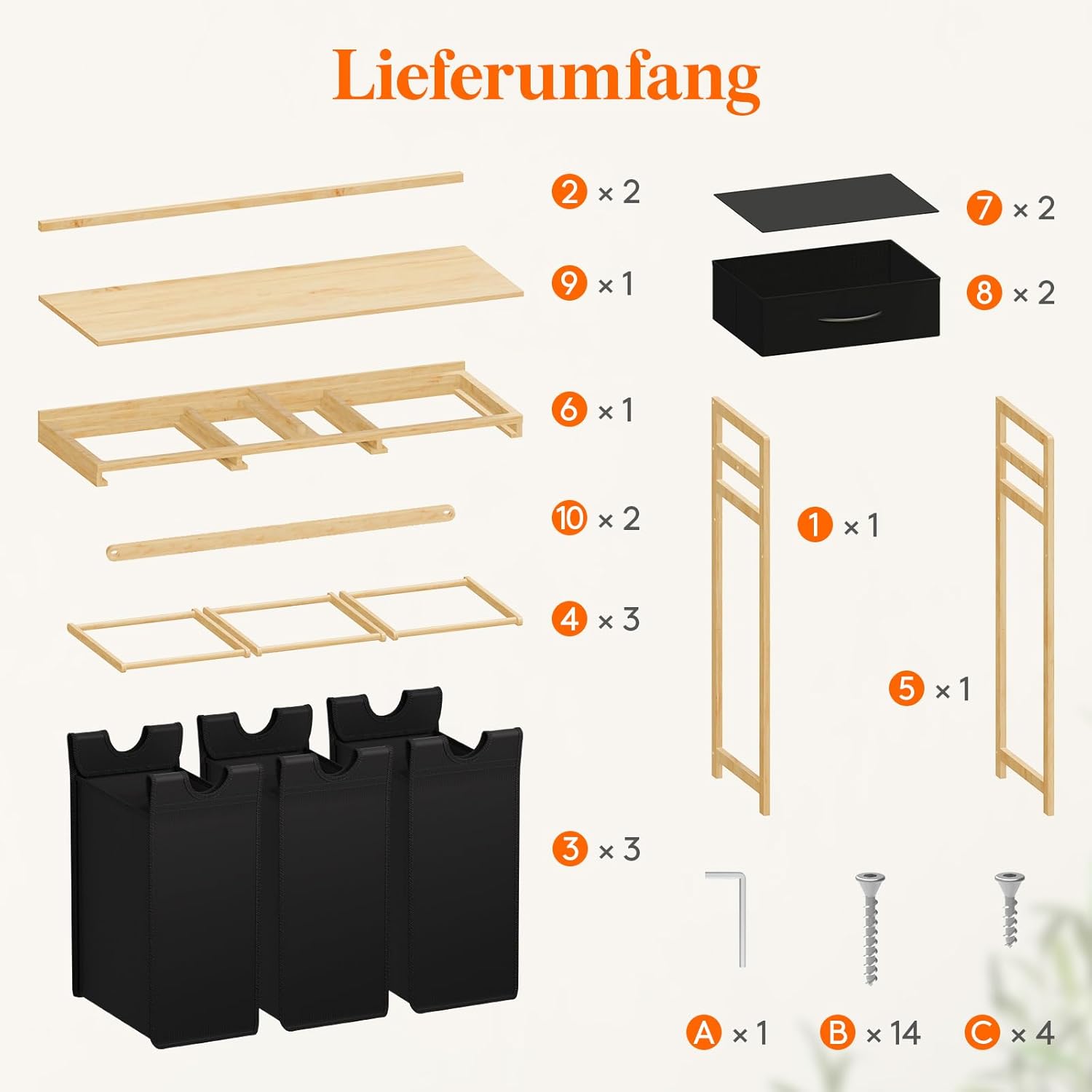 Lieferumfang

2 × 2

9 × 1

6 × 1

10 × 2

4 × 3

3 × 3

7 × 2

8 × 2

1 × 1

5 × 1

A × 1

B × 14

C × 4