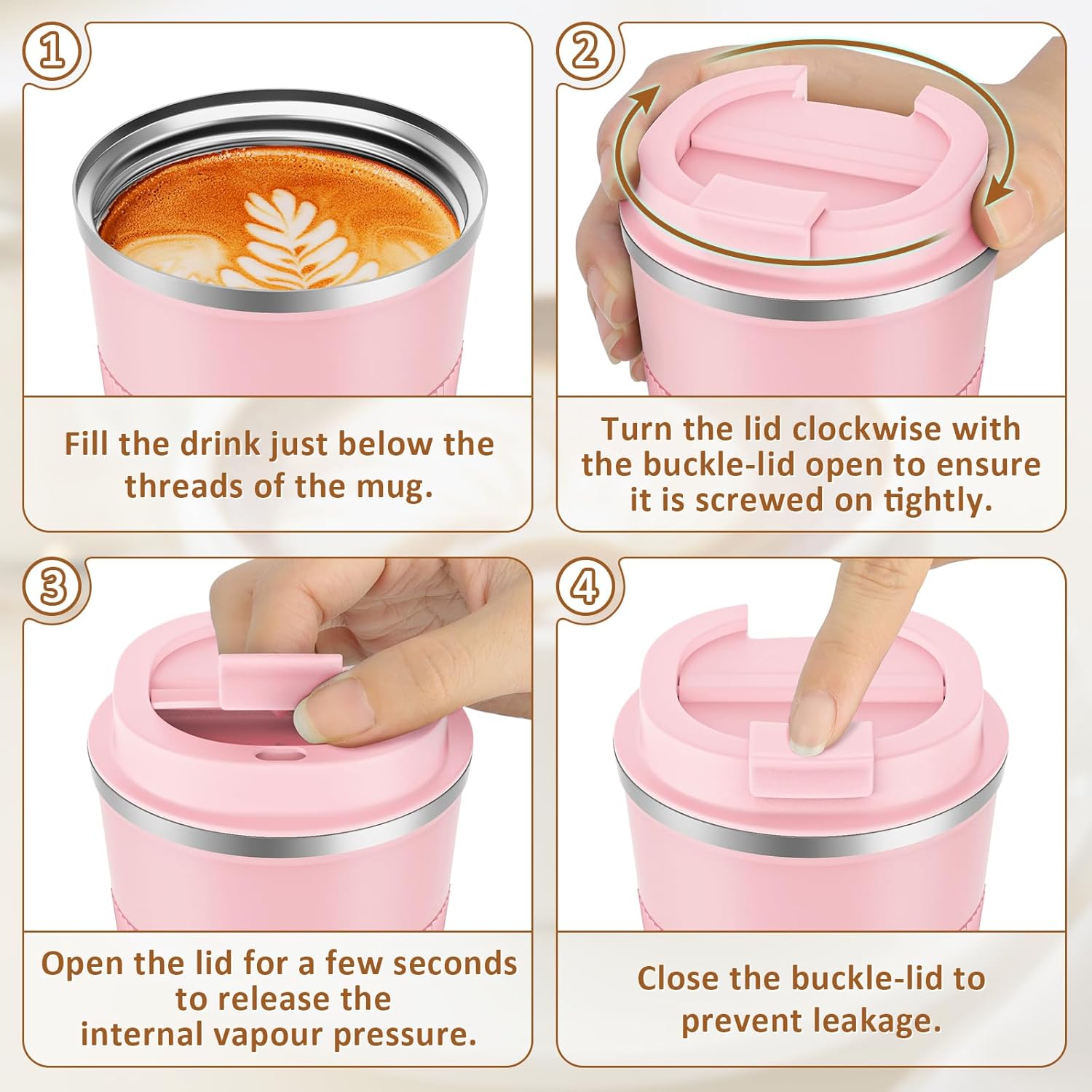 1

Fill the drink just below the threads of the mug.

2

Turn the lid clockwise with the buckle-lid open to ensure it is screwed on tightly.

3

Open the lid for a few seconds to release the internal vapour pressure.

4

Close the buckle-lid to prevent leakage.