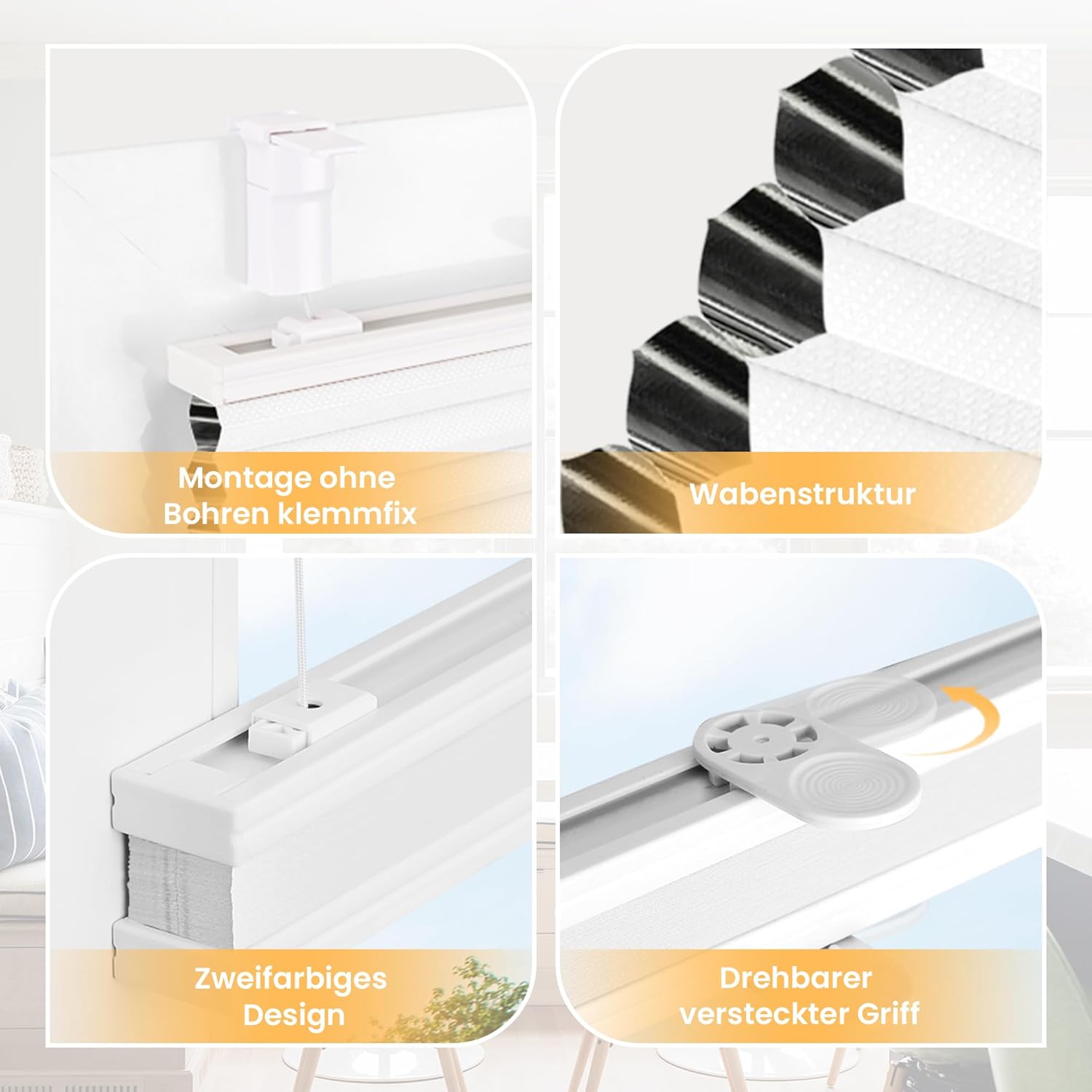 Montage ohne Bohren klemmfix

Wabenstruktur

Zweifarbiges Design

Drehbarer versteckter Griff