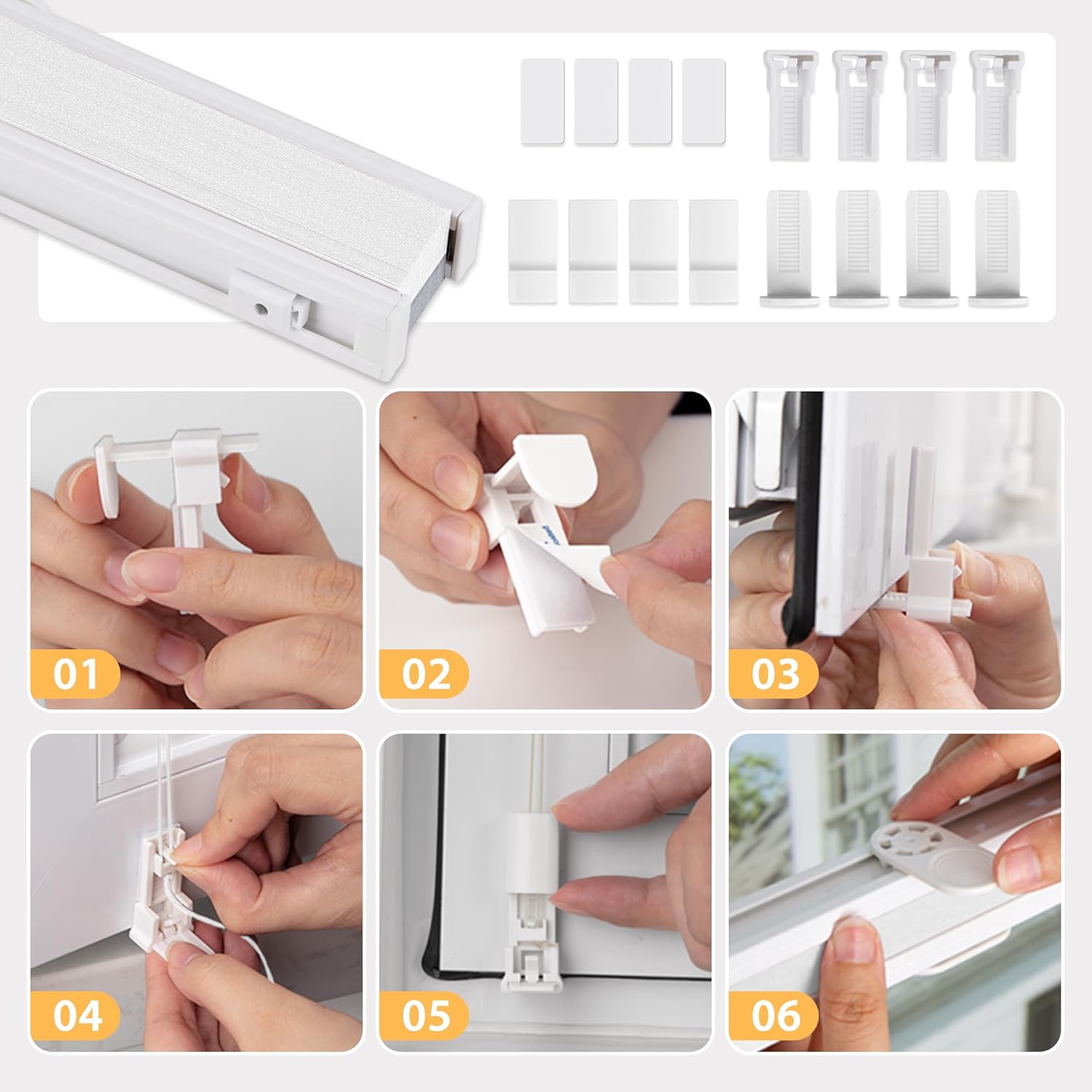 01

02

03

04

05

06