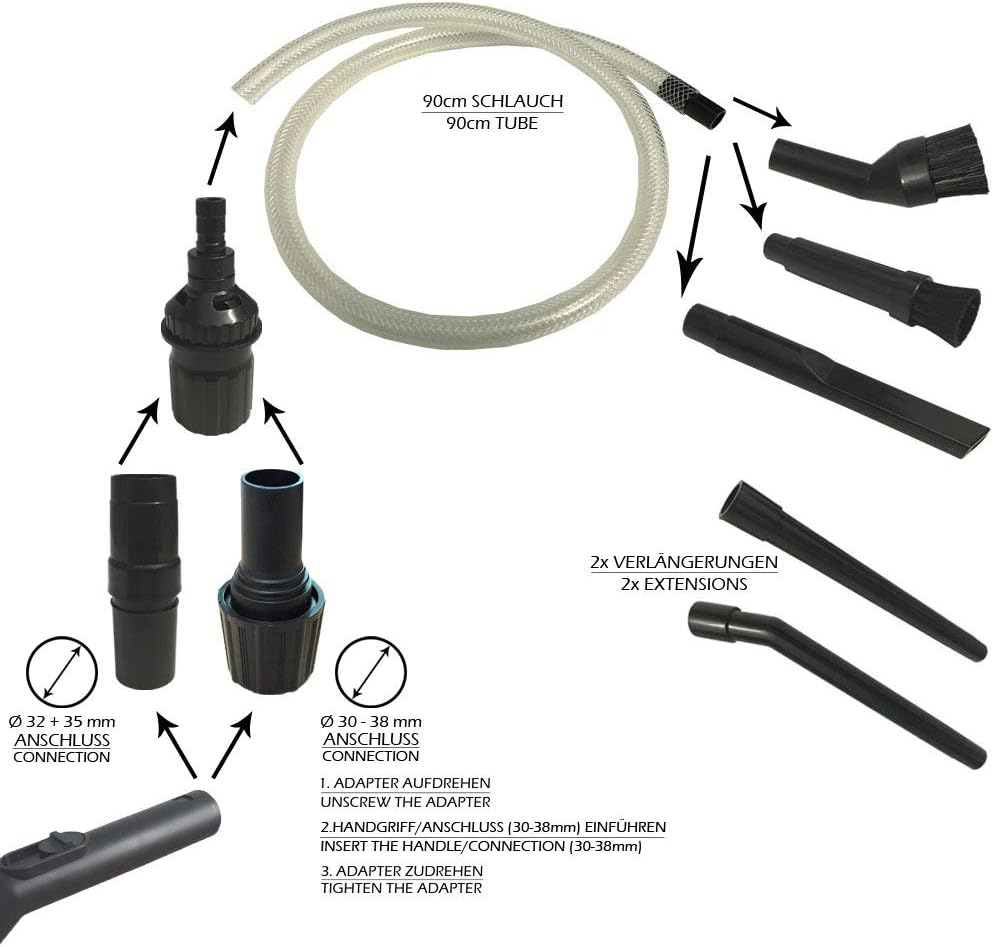 90cm SCHLAUCH
90cm TUBE

2x VERLÄNGERUNGEN
2x EXTENSIONS

Ø 32 + 35 mm
ANSCHLUSS
CONNECTION

Ø 30 - 38 mm
ANSCHLUSS
CONNECTION

1. ADAPTER AUFDREHEN
UNSCREW THE ADAPTER

2.HANDGRIFF/ANSCHLUSS (30-38mm) EINFÜHREN
INSERT THE HANDLE/CONNECTION (30-38mm)

3. ADAPTER ZUDREHEN
TIGHTEN THE ADAPTER