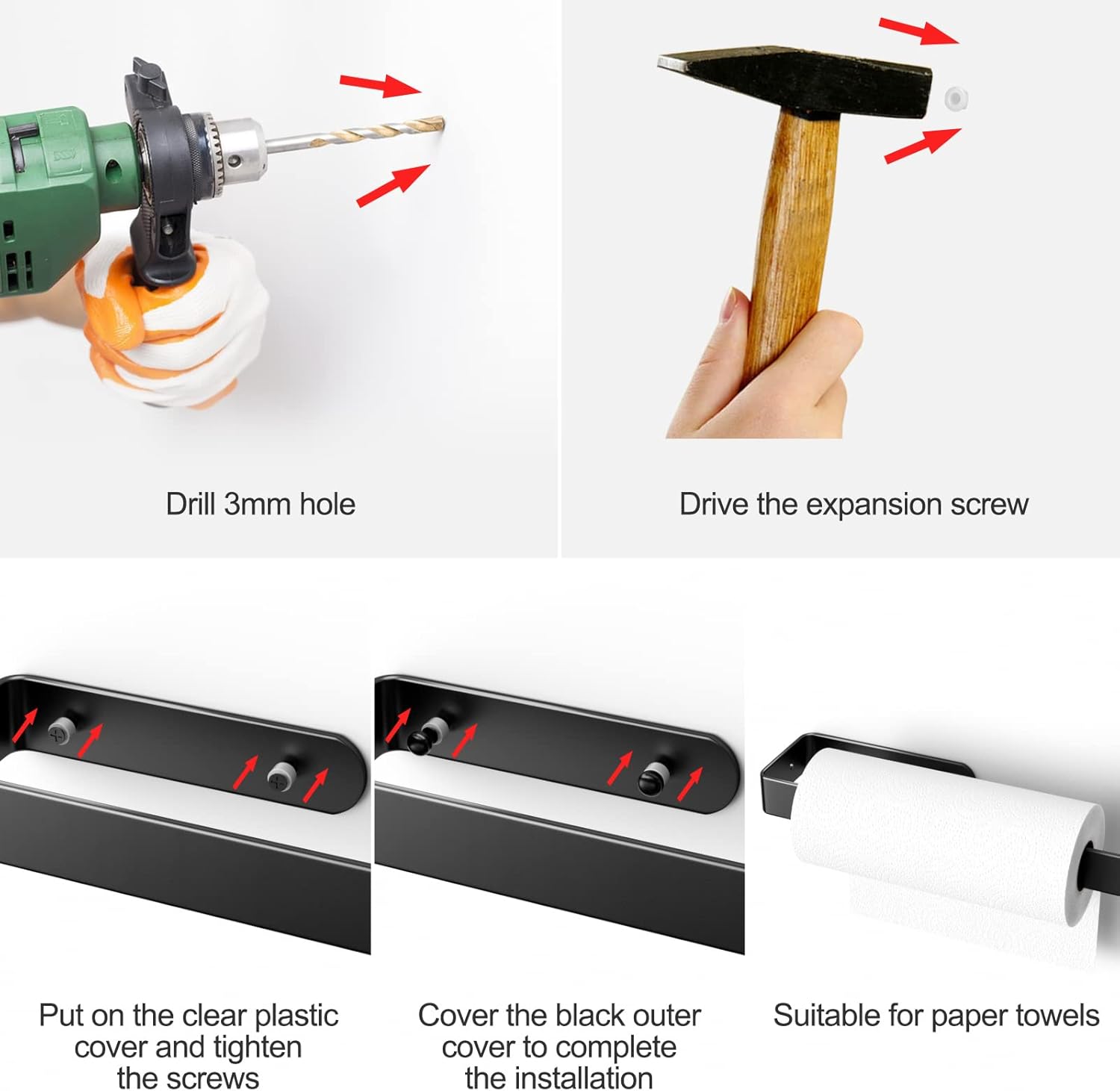 Drill 3mm hole

Drive the expansion screw

Put on the clear plastic cover and tighten the screws

Cover the black outer cover to complete the installation

Suitable for paper towels